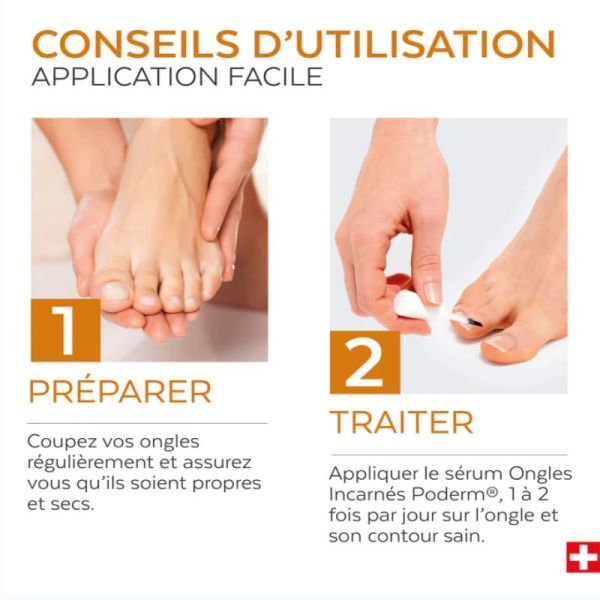 CONSEILS D'UTILISATION
APPLICATION FACILE

1

PRÉPARER

Coupez vos ongles régulièrement et assurez vous qu'ils soient propres et secs.

2

TRAITER

Appliquer le sérum Ongles Incarnés Poderm®, 1 à 2 fois par jour sur l'ongle et son contour sain.