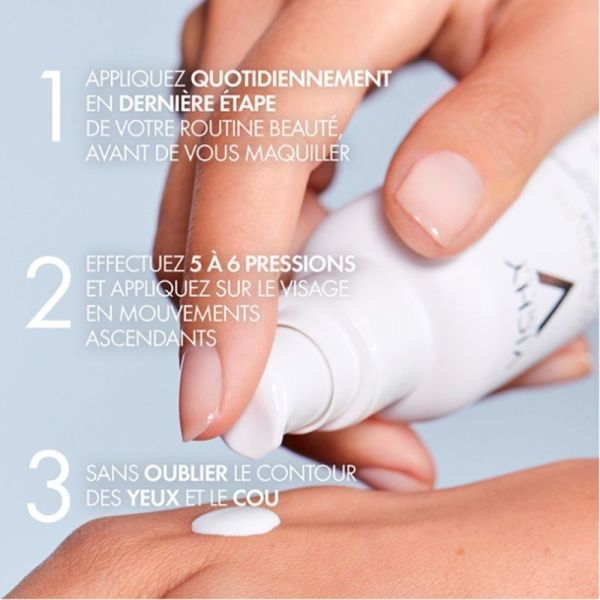 1 APPLIQUEZ QUOTIDIENNEMENT EN DERNIÈRE ÉTAPE DE VOTRE ROUTINE BEAUTÉ, AVANT DE VOUS MAQUILLER

2 EFFECTUEZ 5 À 6 PRESSIONS ET APPLIQUEZ SUR LE VISAGE EN MOUVEMENTS ASCENDANTS

3 SANS OUBLIER LE CONTOUR DES YEUX ET LE COU

VICHY