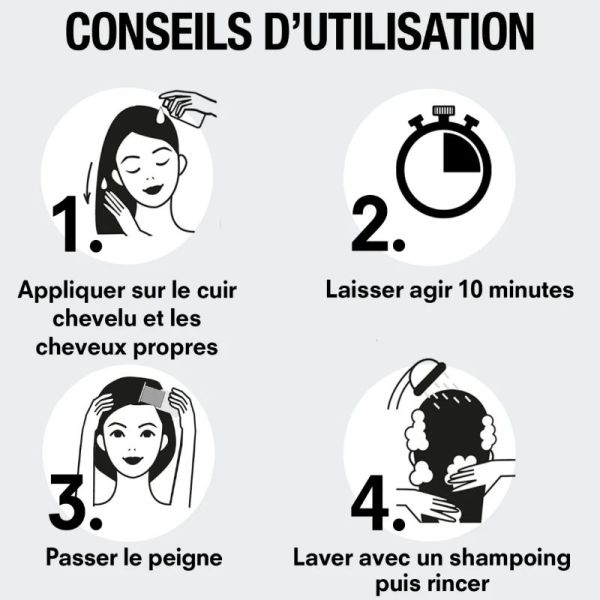 CONSEILS D'UTILISATION

1.

Appliquer sur le cuir chevelu et les cheveux propres

2.

Laisser agir 10 minutes

3.

Passer le peigne

4.

Laver avec un shampoing puis rincer