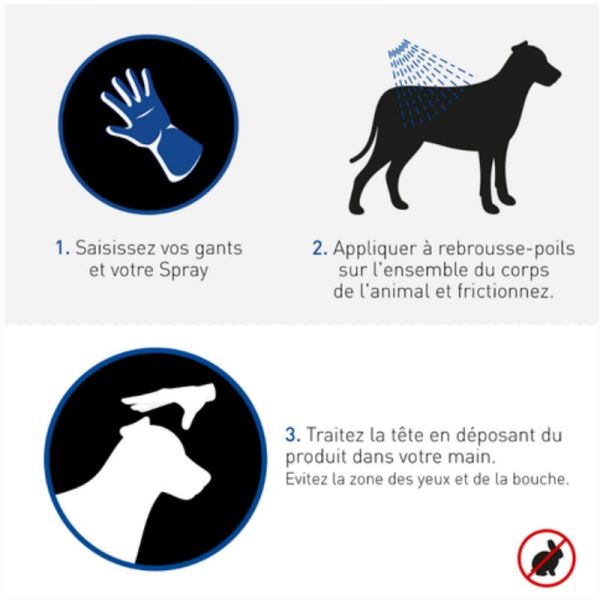 1. Saisissez vos gants et votre Spray

2. Appliquer à rebrousse-poils sur l'ensemble du corps de l'animal et frictionnez.

3. Traitez la tête en déposant du produit dans votre main.
Evitez la zone des yeux et de la bouche.