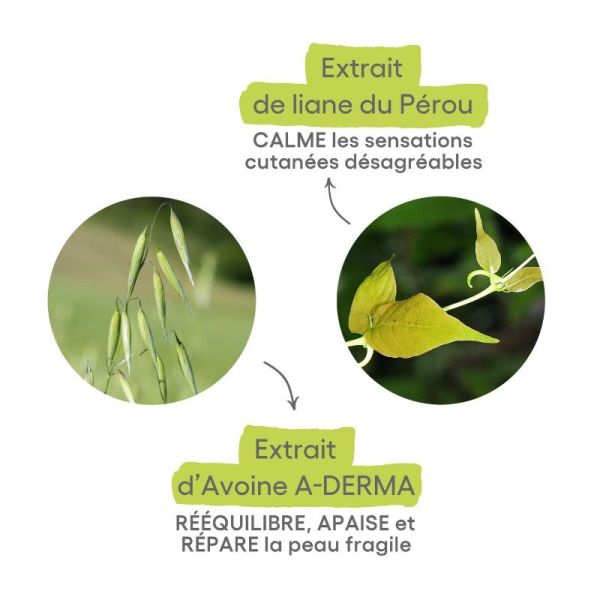 Extrait
de liane du Pérou

CALME les sensations cutanées désagréables

Extrait
d'Avoine A-DERMA

RÉÉQUILIBRE, APAISE et RÉPARE la peau fragile