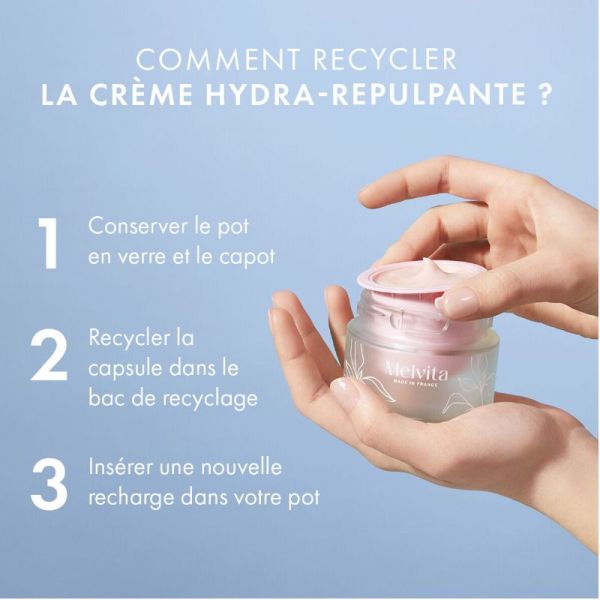 COMMENT RECYCLER
LA CRÈME HYDRA-REPULPANTE ?

1 Conserver le pot en verre et le capot

2 Recycler la capsule dans le bac de recyclage

3 Insérer une nouvelle recharge dans votre pot

Melvita
MADE IN FRANCE