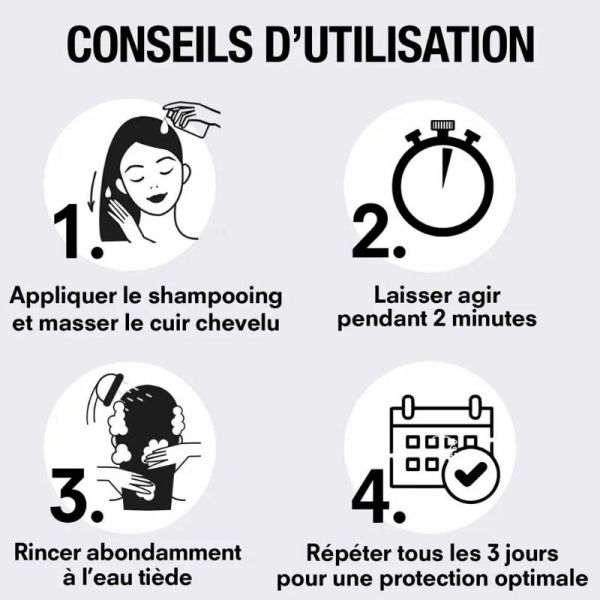 CONSEILS D'UTILISATION

1.

Appliquer le shampooing et masser le cuir chevelu

2.

Laisser agir pendant 2 minutes

3.

Rincer abondamment à l'eau tiède

4.

Répéter tous les 3 jours pour une protection optimale